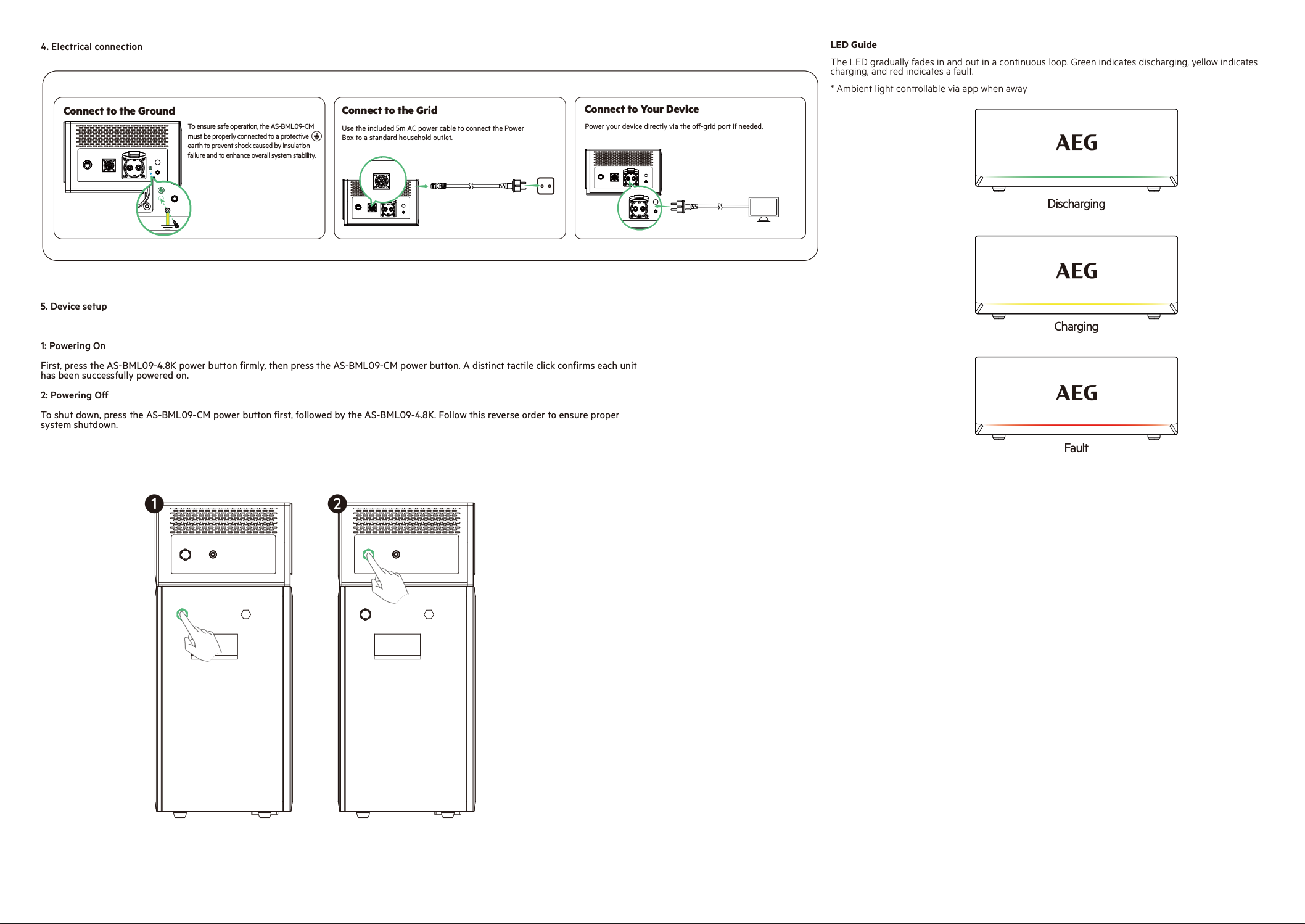 4. Electrical connection

Connect to the Ground

To ensure safe operation, the AS-BML09-CM must be properly connected to a protective earth to prevent shock caused by insulation failure and to enhance overall system stability.

Connect to the Grid

Use the included 5m AC power cable to connect the Power Box to a standard household outlet.

Connect to Your Device

Power your device directly via the off-grid port if needed.

5. Device setup

1: Powering On

First, press the AS-BML09-4.8K power button firmly, then press the AS-BML09-CM power button. A distinct tactile click confirms each unit has been successfully powered on.

2: Powering Off

To shut down, press the AS-BML09-CM power button first, followed by the AS-BML09-4.8K. Follow this reverse order to ensure proper system shutdown.

1

2

LED Guide

The LED gradually fades in and out in a continuous loop. Green indicates discharging, yellow indicates charging, and red indicates a fault.

* Ambient light controllable via app when away

AEG

Discharging

AEG

Charging

AEG

Fault